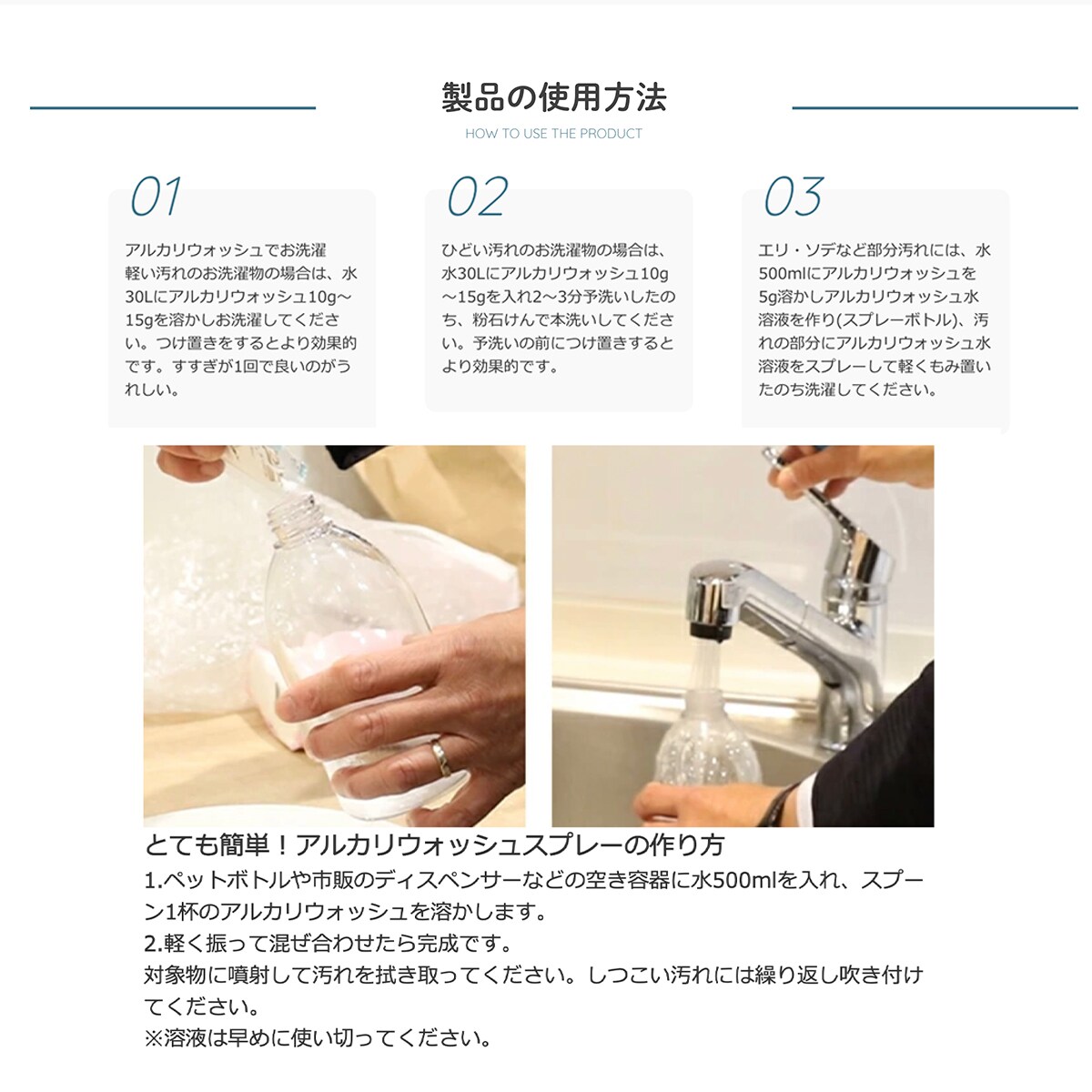 製品の使用方法
HOW TO USE THE PRODUCT

01
アルカリウォッシュでお洗濯
軽い汚れのお洗濯物の場合は、水30Lにアルカリウォッシュ10g～15gを溶かしお洗濯してください。つけ置きをするとより効果的です。すすぎが1回で良いのがうれしい。

02
ひどい汚れのお洗濯物の場合は、水30Lにアルカリウォッシュ10g～15gを入れ2～3分予洗いしたのち、粉石けんで本洗いしてください。予洗いの前につけ置きするとより効果的です。

03
エリ・ソデなど部分汚れには、水500mlにアルカリウォッシュを5g溶かしアルカリウォッシュ水溶液を作り(スプレーボトル)、汚れの部分にアルカリウォッシュ水溶液をスプレーして軽くもみ置いたのち洗濯してください。

とても簡単！アルカリウォッシュスプレーの作り方
1.ペットボトルや市販のディスペンサーなどの空き容器に水500mlを入れ、スプーン1杯のアルカリウォッシュを溶かします。
2.軽く振って混ぜ合わせたら完成です。
対象物に噴射して汚れを拭き取ってください。しつこい汚れには繰り返し吹き付けてください。
※溶液は早めに使い切ってください。